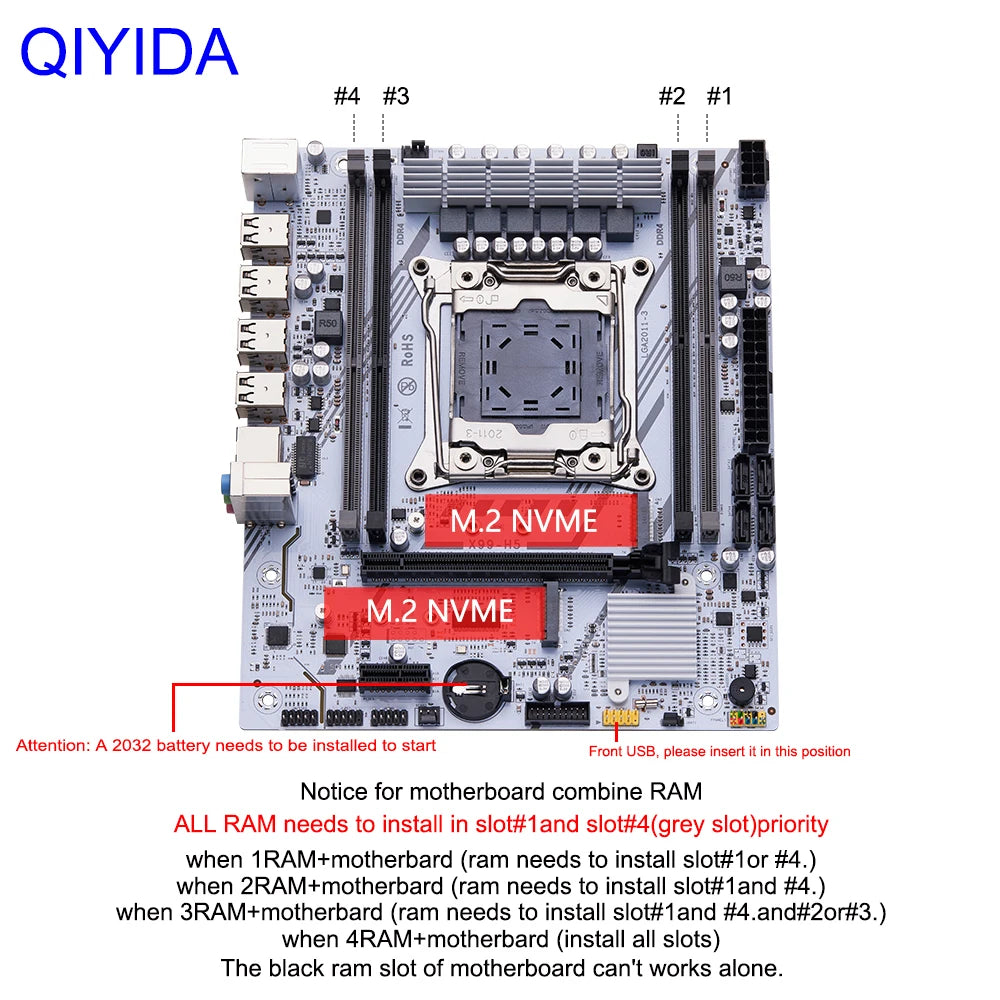 QIYIDA

#4 #3 #2 #1

DDR4

DDR4

R50

R50

RoHS

LGA2011-3

2011-3

M.2 NVME

X99-H5

M.2 NVME

Attention: A 2032 battery needs to be installed to start

Front USB, please insert it in this position

Notice for motherboard combine RAM

ALL RAM needs to install in slot#1and slot#4(grey slot)priority

when 1RAM+motherbard (ram needs to install slot#1or #4.)

when 2RAM+motherbard (ram needs to install slot#1and #4.)

when 3RAM+motherbard (ram needs to install slot#1and #4.and#2or#3.)

when 4RAM+motherbard (install all slots)

The black ram slot of motherboard can't works alone.